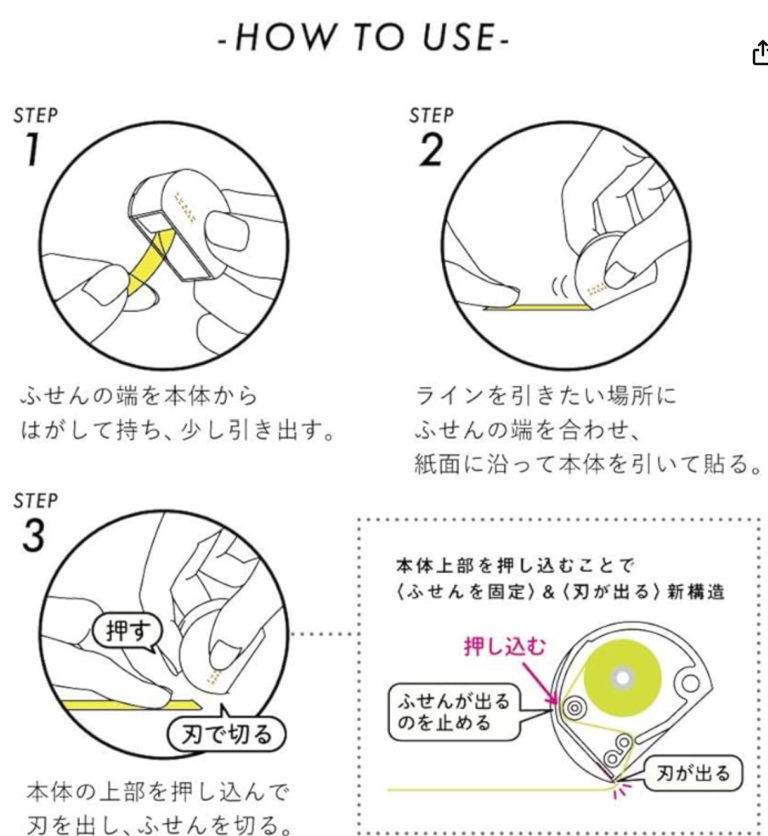 -HOW TO USE-

STEP
1

ふせんの端を本体から
はがして持ち、少し引き出す。

STEP
2

ラインを引きたい場所に
ふせんの端を合わせ、
紙面に沿って本体を引いて貼る。

STEP
3

押す

刃で切る

本体の上部を押し込んで
刃を出し、ふせんを切る。

本体上部を押し込むことで
〈ふせんを固定〉&〈刃が出る〉新構造

押し込む

ふせんが出る
のを止める

刃が出る