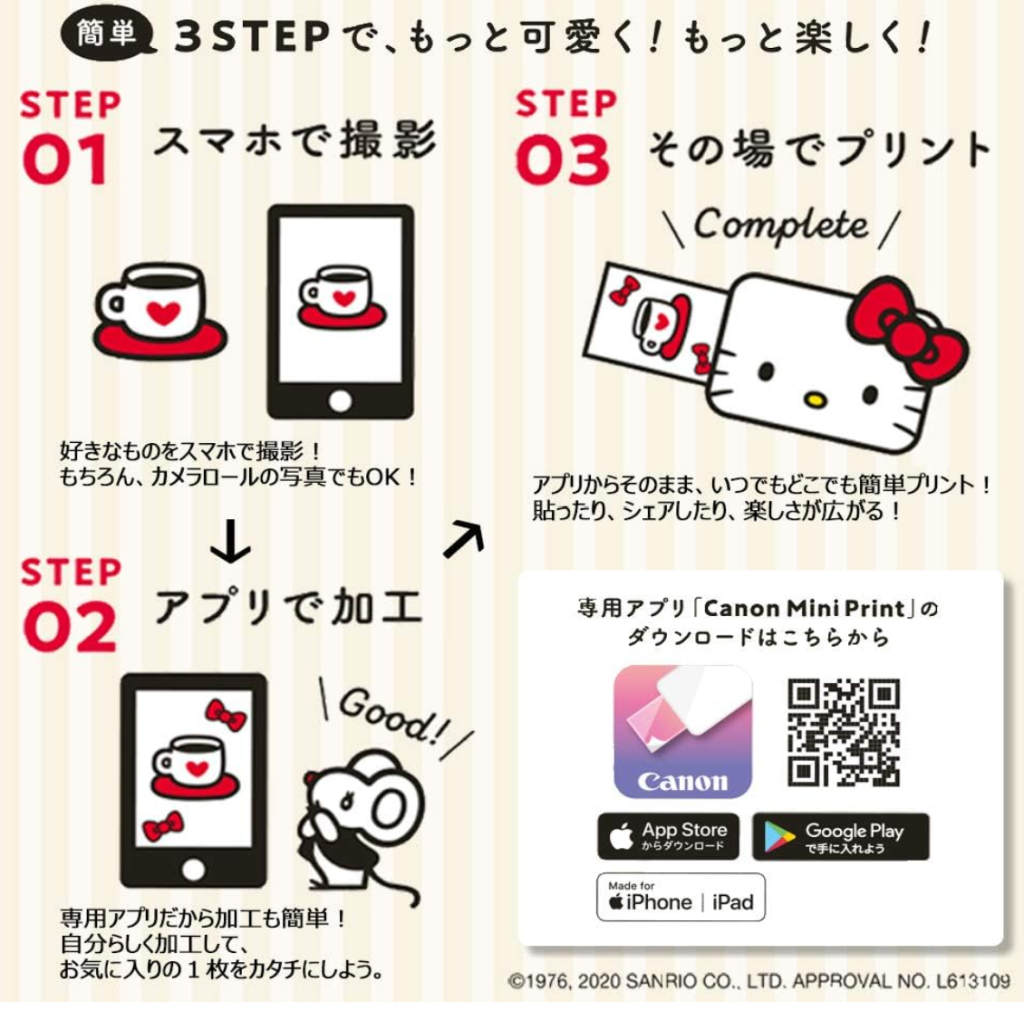 簡単 3STEPで、もっと可愛く！もっと楽しく！

STEP 01 スマホで撮影

好きなものをスマホで撮影！
もちろん、カメラロールの写真でもOK！

STEP 02 アプリで加工

Good!

専用アプリだから加工も簡単！
自分らしく加工して、
お気に入りの１枚をカタチにしよう。

STEP 03 その場でプリント

Complete

アプリからそのまま、いつでもどこでも簡単プリント！
貼ったり、シェアしたり、楽しさが広がる！

専用アプリ「Canon Mini Print」の
ダウンロードはこちらから

Canon

App Store からダウンロード

Google Play で手に入れよう

Made for iPhone | iPad

©1976, 2020 SANRIO CO., LTD. APPROVAL NO. L613109