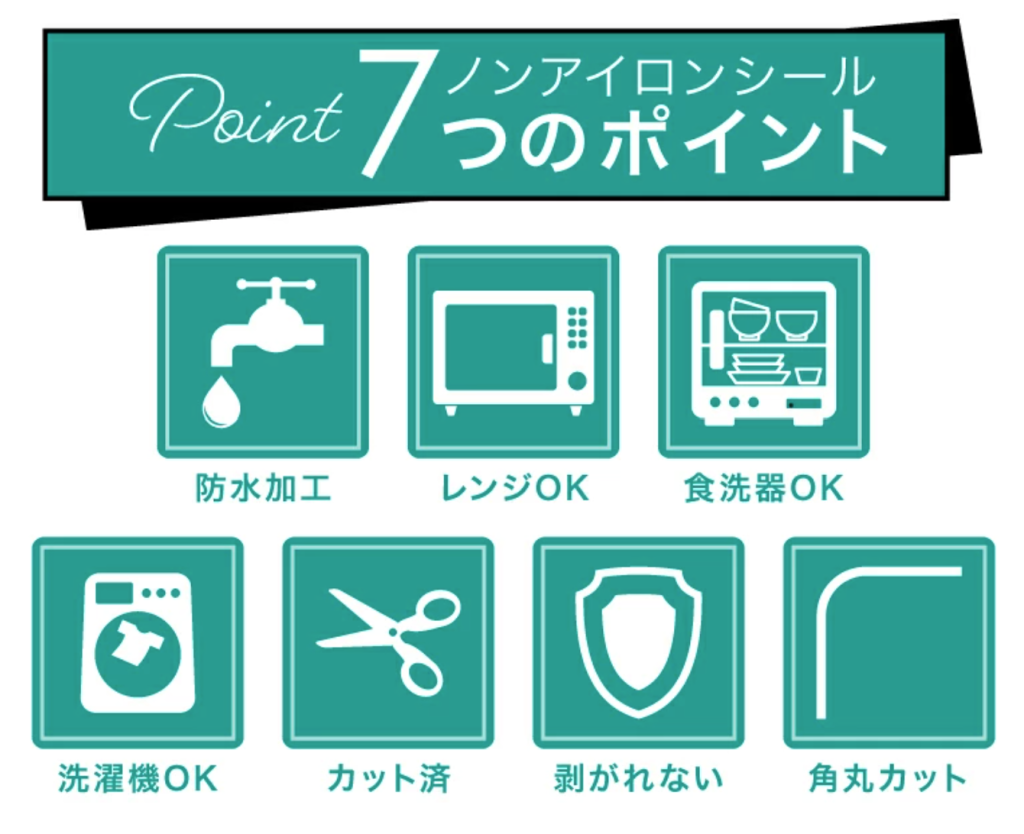 Point 7 ノンアイロンシール
つのポイント

防水加工
レンジOK
食洗器OK
洗濯機OK
カット済
剥がれない
角丸カット