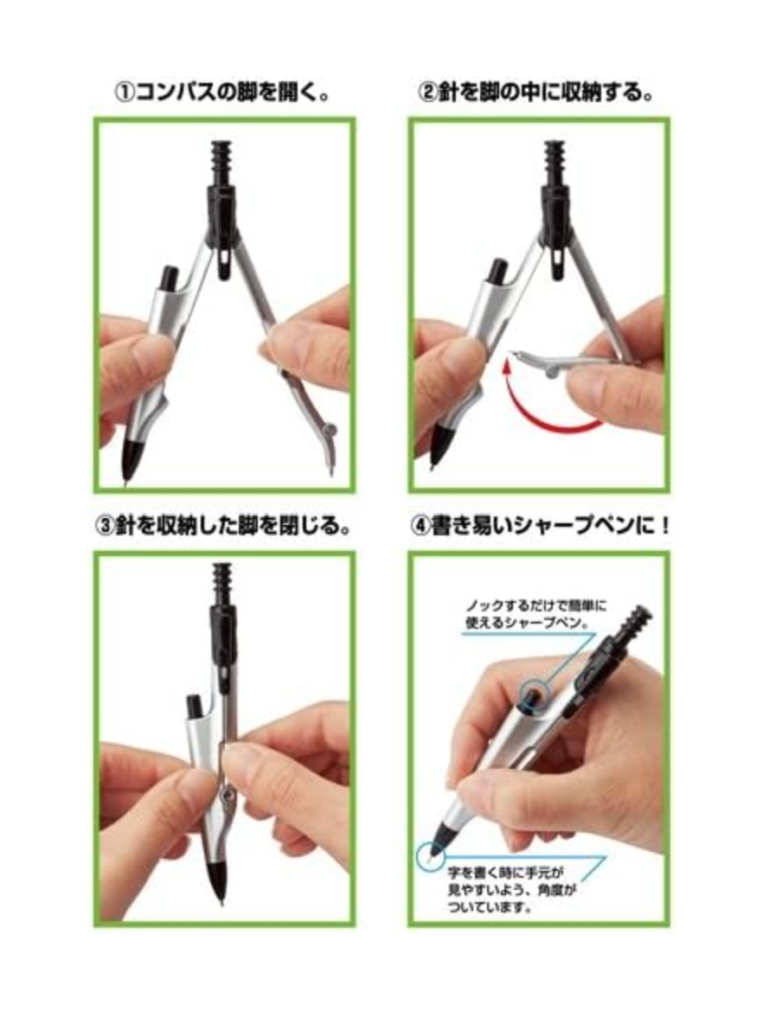 ①コンパスの脚を開く。

②針を脚の中に収納する。

③針を収納した脚を閉じる。

④書き易いシャープペンに！

ノックするだけで簡単に使えるシャープペン。

字を書く時に手元が見やすいよう、角度がついています。