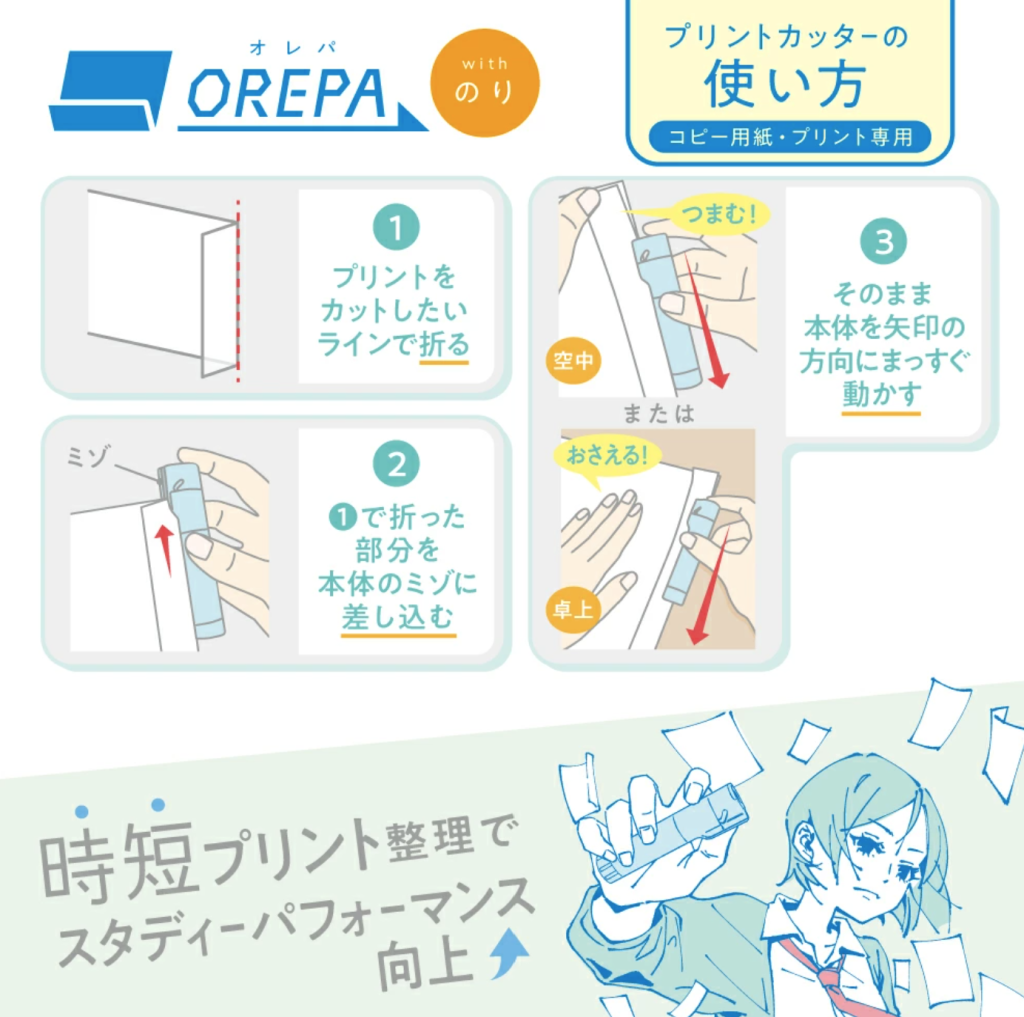 オレパ
OREPA

with
のり

プリントカッターの
使い方
コピー用紙・プリント専用

1
プリントを
カットしたい
ラインで折る

ミゾ

2
1で折った
部分を
本体のミゾに
差し込む

つまむ!

空中

または

おさえる!

卓上

3
そのまま
本体を矢印の
方向にまっすぐ
動かす

時短プリント整理で
スタディーパフォーマンス
向上