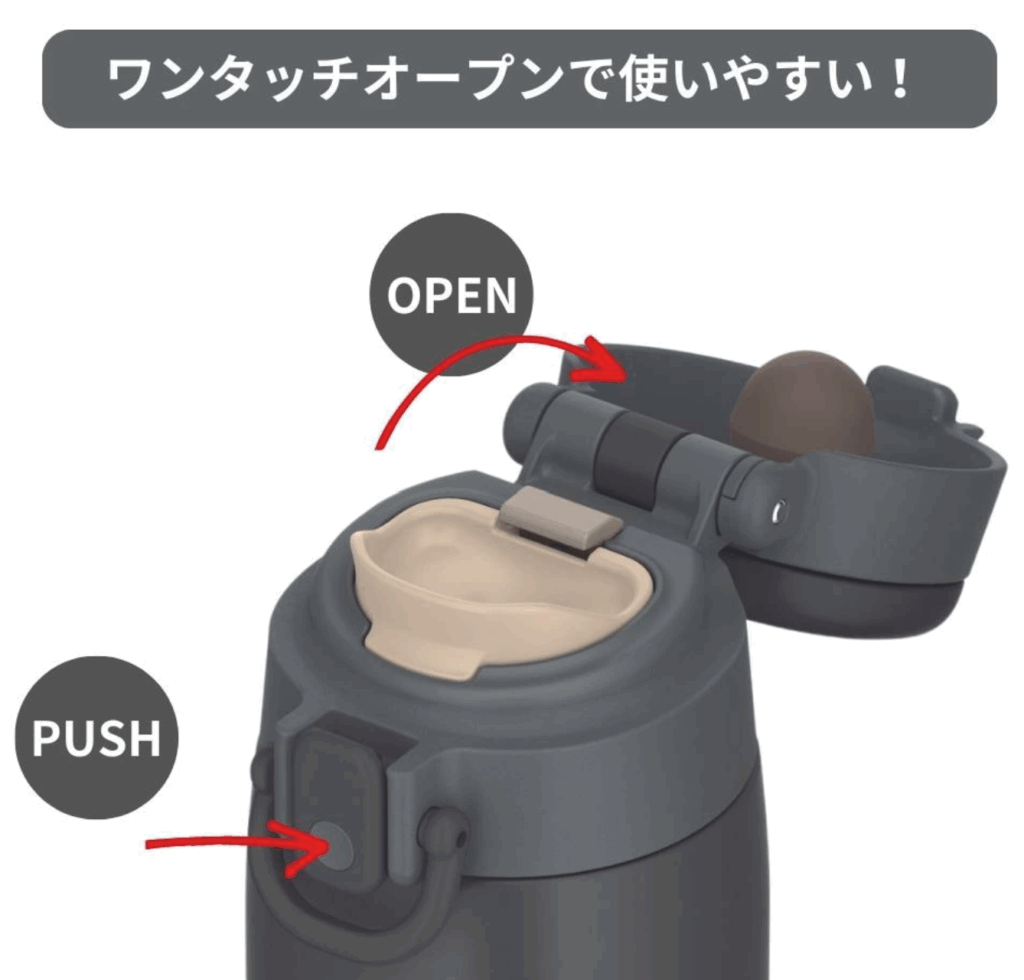 ワンタッチオープンで使いやすい！

OPEN

PUSH